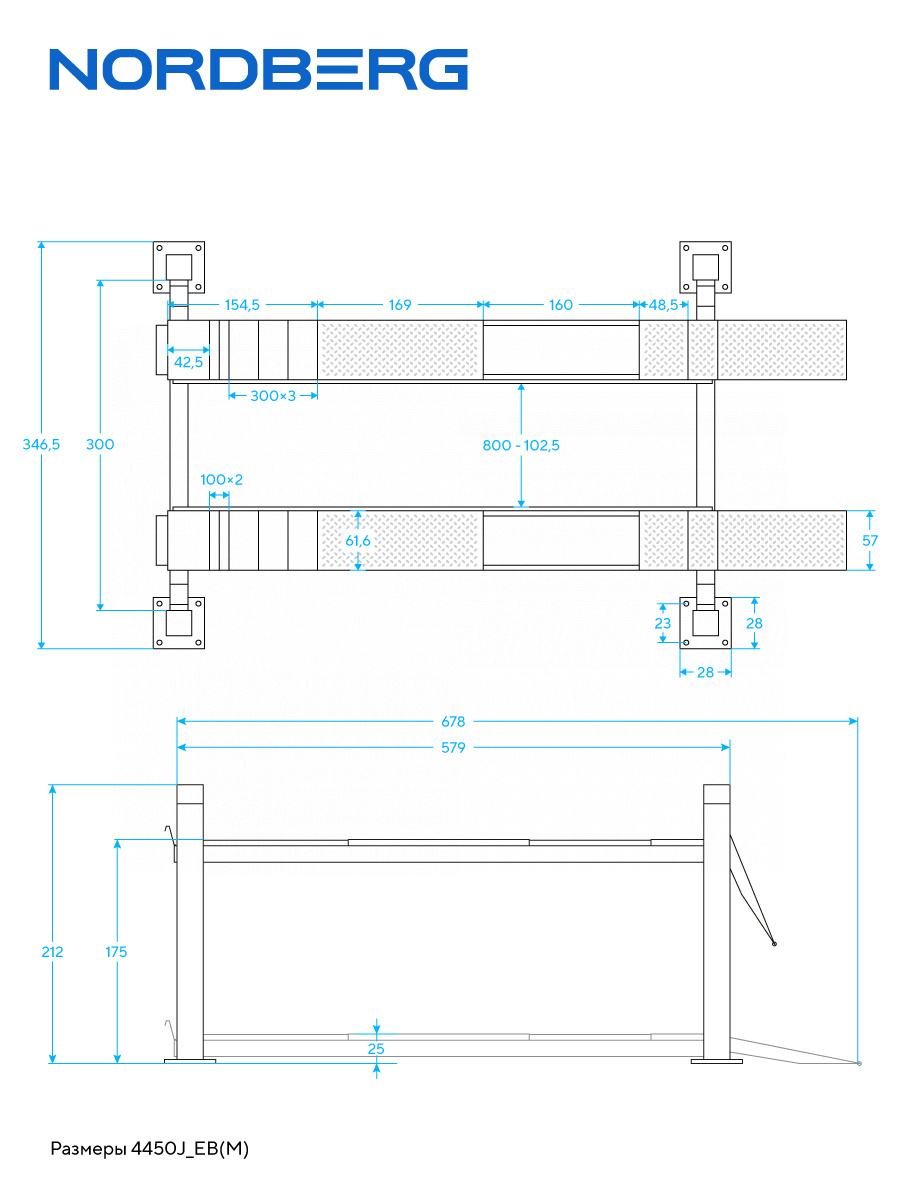 NORDBERG

154,5
169
160
48,5
42,5
300×3
346,5
300
800 - 102,5
100×2
61,6
57
23
28
28

678
579
212
175
25

Размеры 4450J_EB(M)